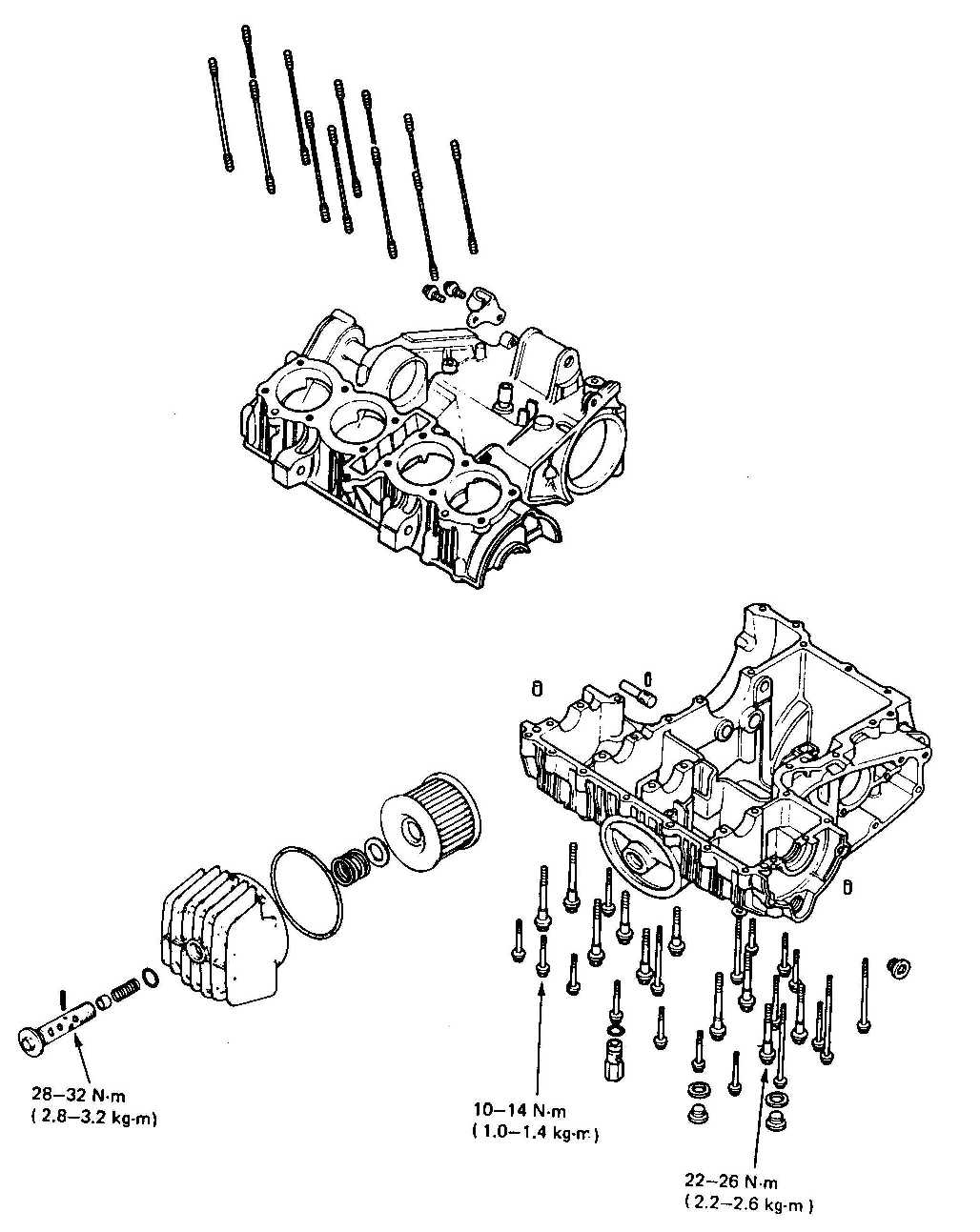 28–32 N·m
( 2.8–3.2 kg·m)

10–14 N·m
( 1.0–1.4 kg·m )

22–26 N·m
( 2.2–2.6 kg·m )