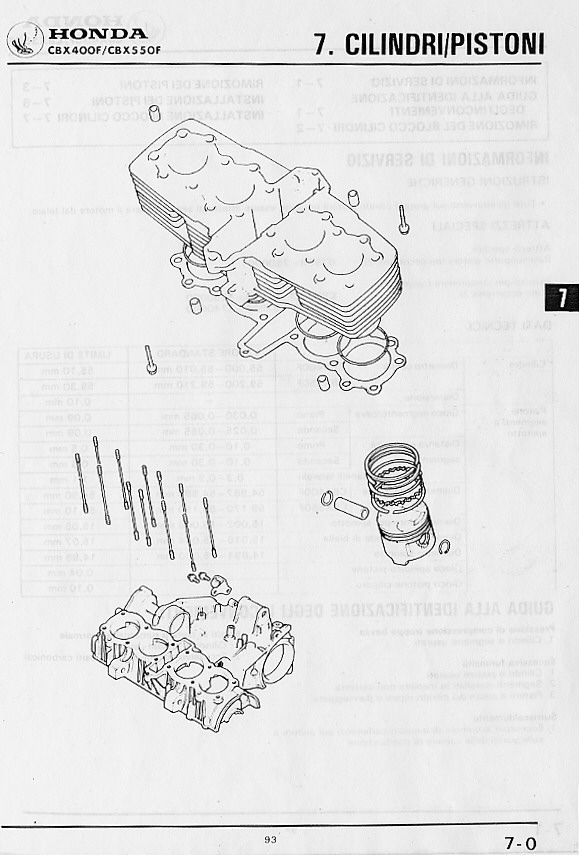 HONDA
CBX400F/CBX550F

7. CILINDRI/PISTONI

7

93

7-0